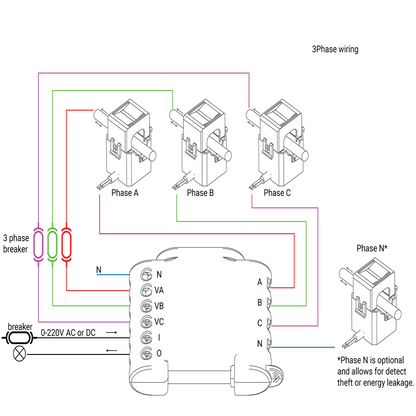 3Phase wiring

Phase A

Phase B

Phase C

3 phase breaker

Phase N*

N

N

VA

VB

VC

I

O

A

B

C

N

breaker

0-220V AC or DC

*Phase N is optional and allows for detect theft or energy leakage.