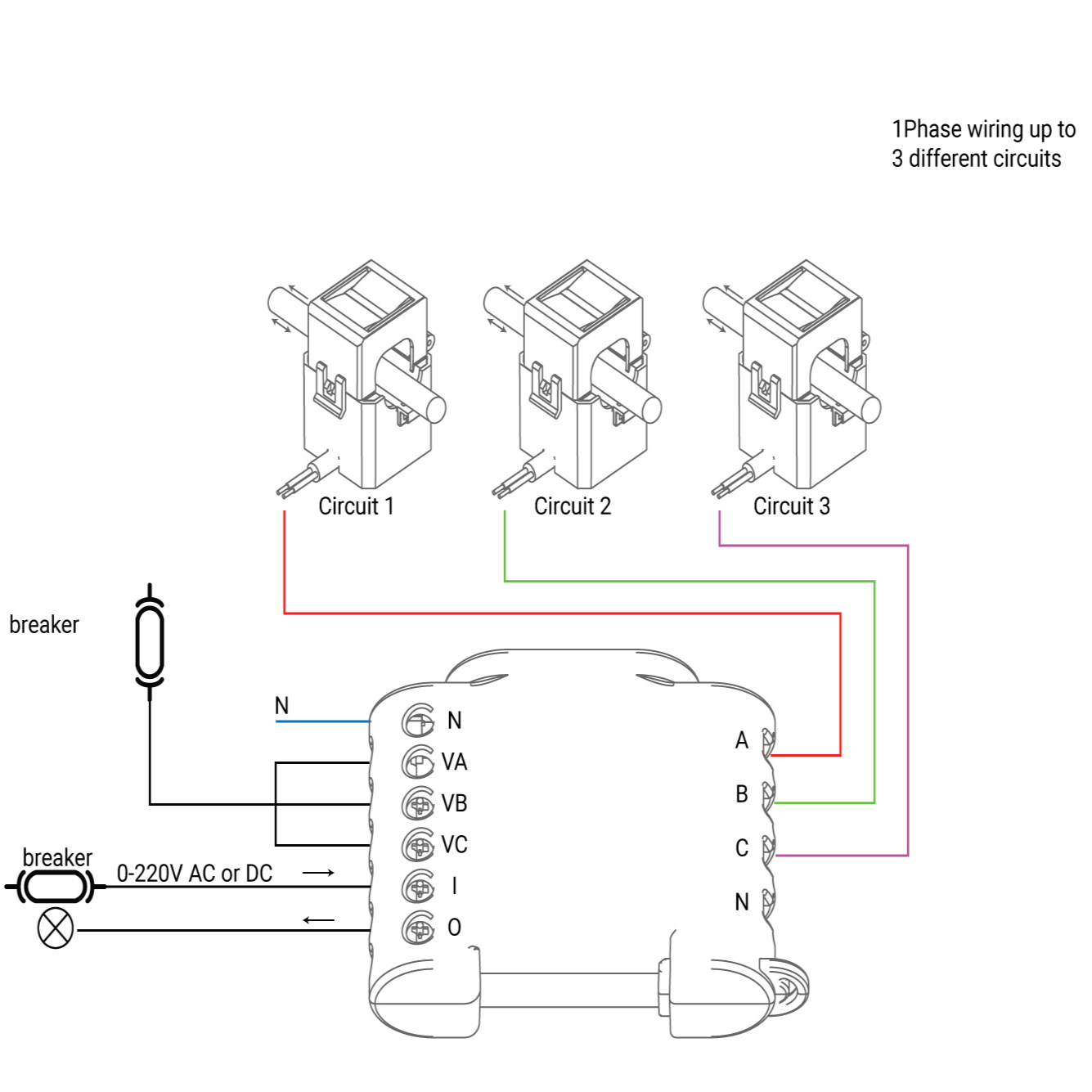 1Phase wiring up to
3 different circuits

Circuit 1
Circuit 2
Circuit 3

breaker

N

N
VA
VB
VC
I
O

A
B
C
N

breaker
0-220V AC or DC